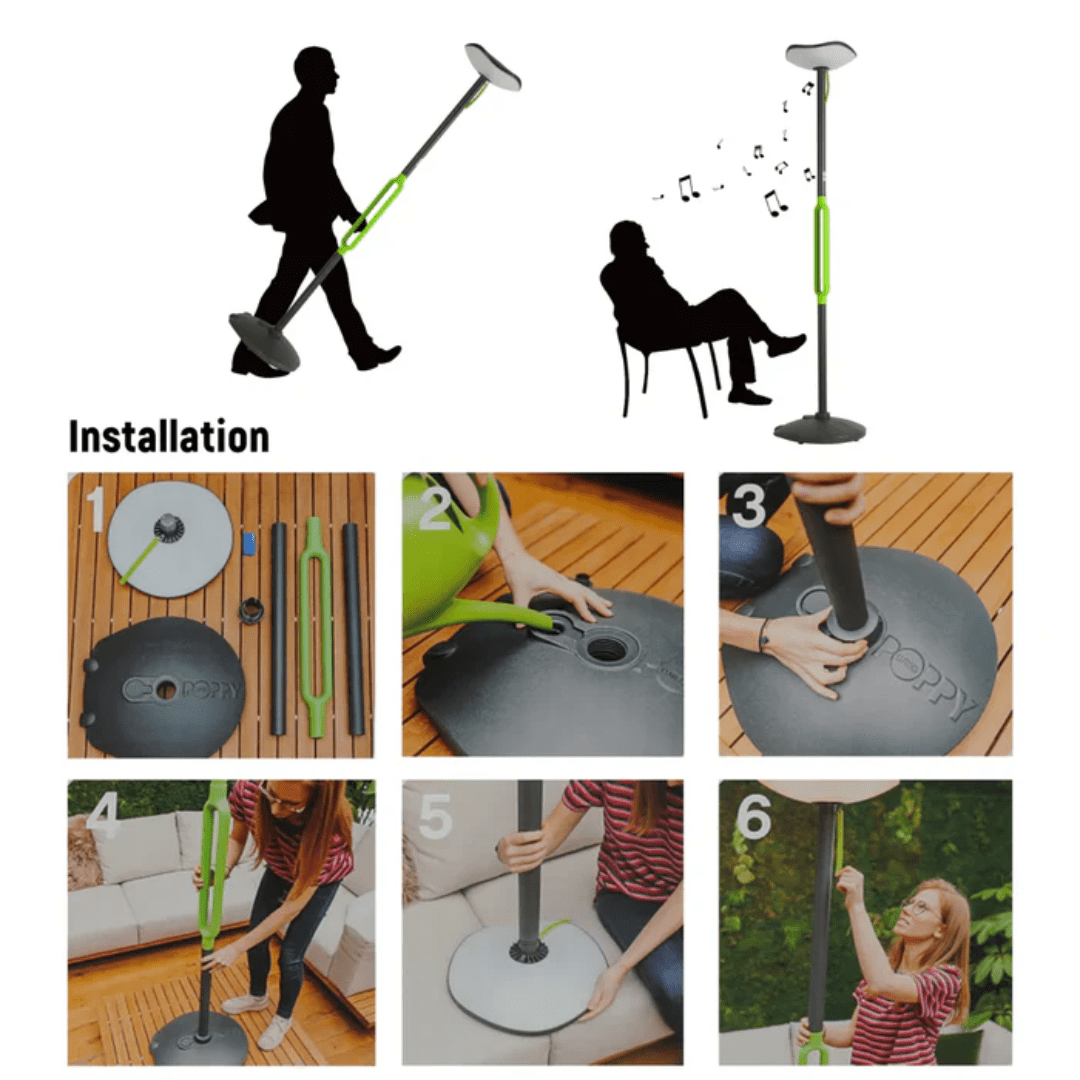 Installation

1

POPPY

2

3

POPPY

4

5

6