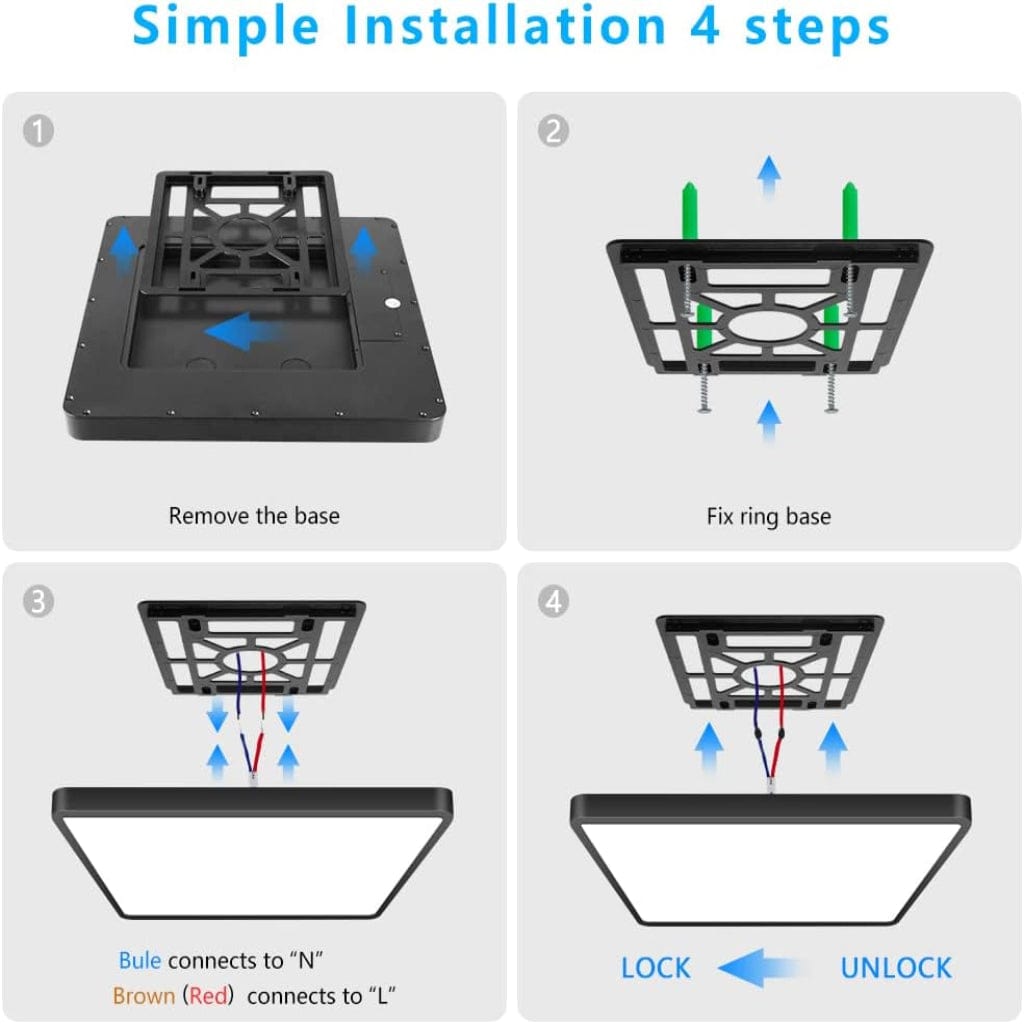 Simple Installation 4 steps

1

Remove the base

2

Fix ring base

3

Bule connects to "N"
Brown (Red) connects to "L"

4

LOCK UNLOCK