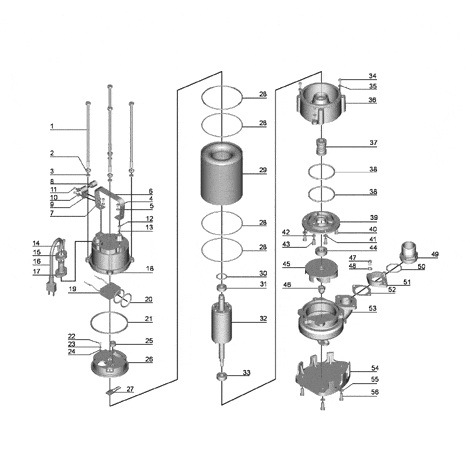 1
2
3
8
11
10
9
7
6
4
5
12
13
14
15
16
17
18
19
20
21
22
23
24
25
26
27
28
28
29
28
28
30
31
32
33
34
35
36
37
38
38
39
40
41
42
43
44
45
46
47
48
49
50
51
52
53
54
55
56