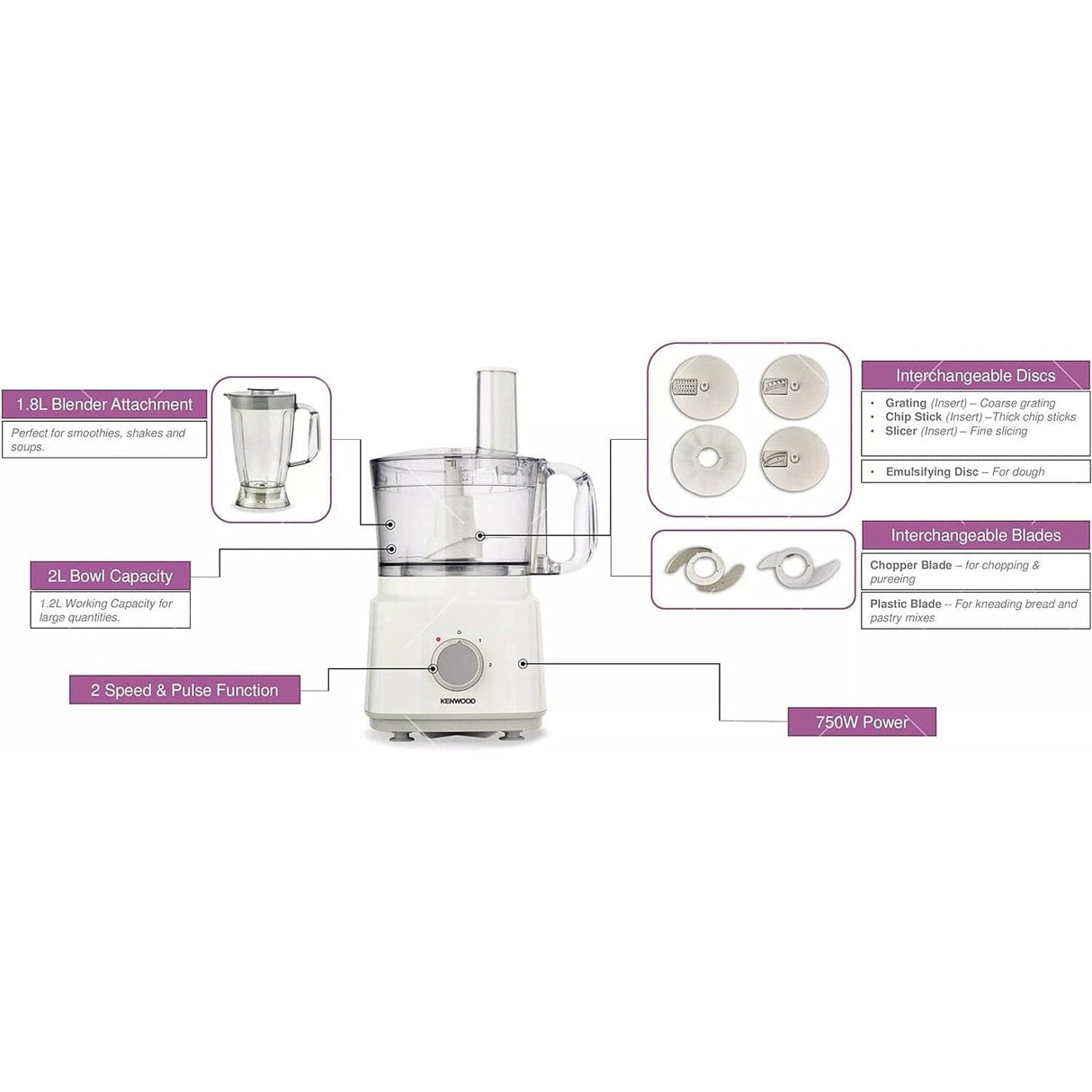 1.8L Blender Attachment

Perfect for smoothies, shakes and soups.

2L Bowl Capacity

1.2L Working Capacity for large quantities.

2 Speed & Pulse Function

0
1
2
KENWOOD

Interchangeable Discs

• Grating (Insert) – Coarse grating
• Chip Stick (Insert) –Thick chip sticks
• Slicer (Insert) – Fine slicing

• Emulsifying Disc – For dough

Interchangeable Blades

Chopper Blade – for chopping & pureeing

Plastic Blade -- For kneading bread and pastry mixes

750W Power