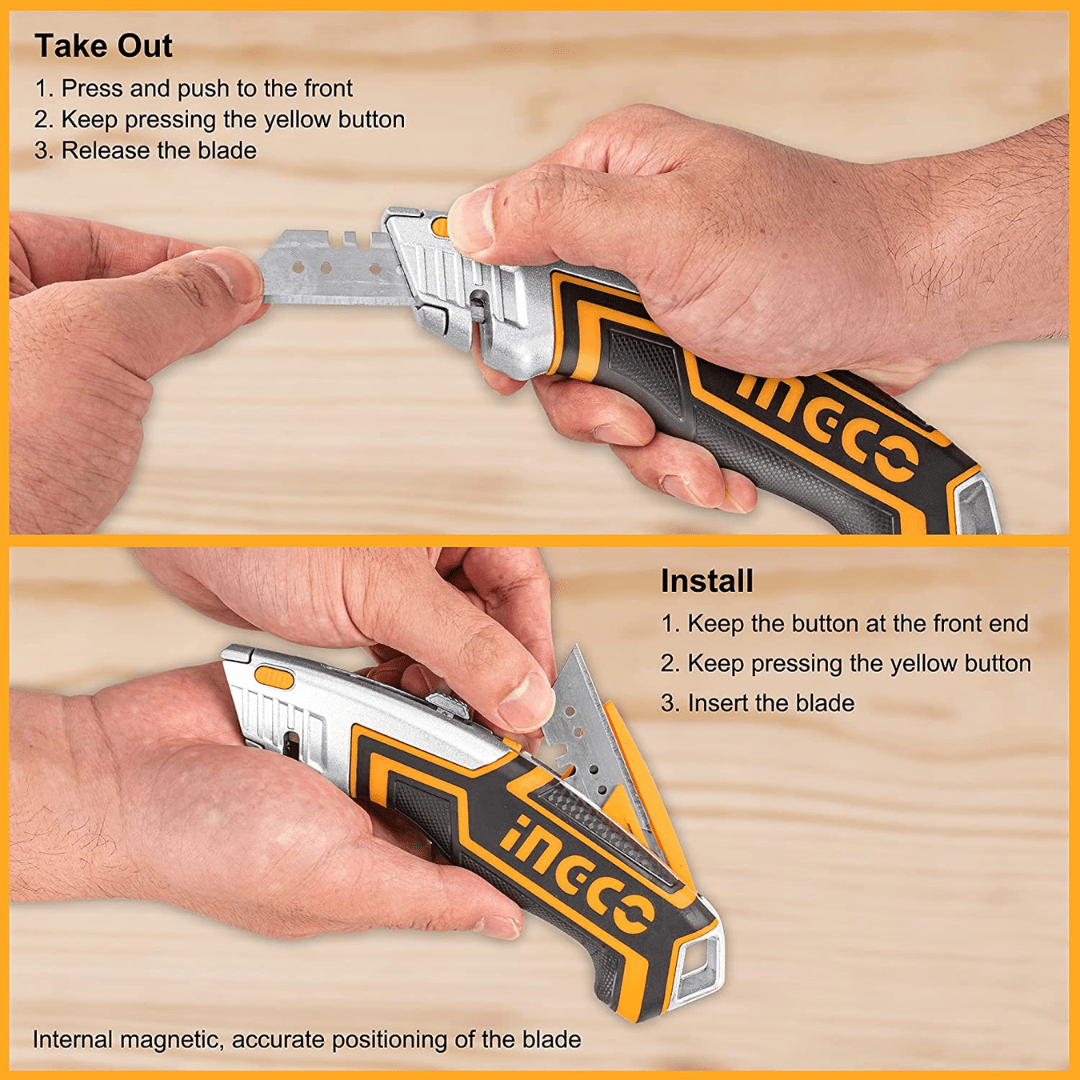 Take Out
1. Press and push to the front
2. Keep pressing the yellow button
3. Release the blade

INGCO

Install
1. Keep the button at the front end
2. Keep pressing the yellow button
3. Insert the blade

INGCO

Internal magnetic, accurate positioning of the blade