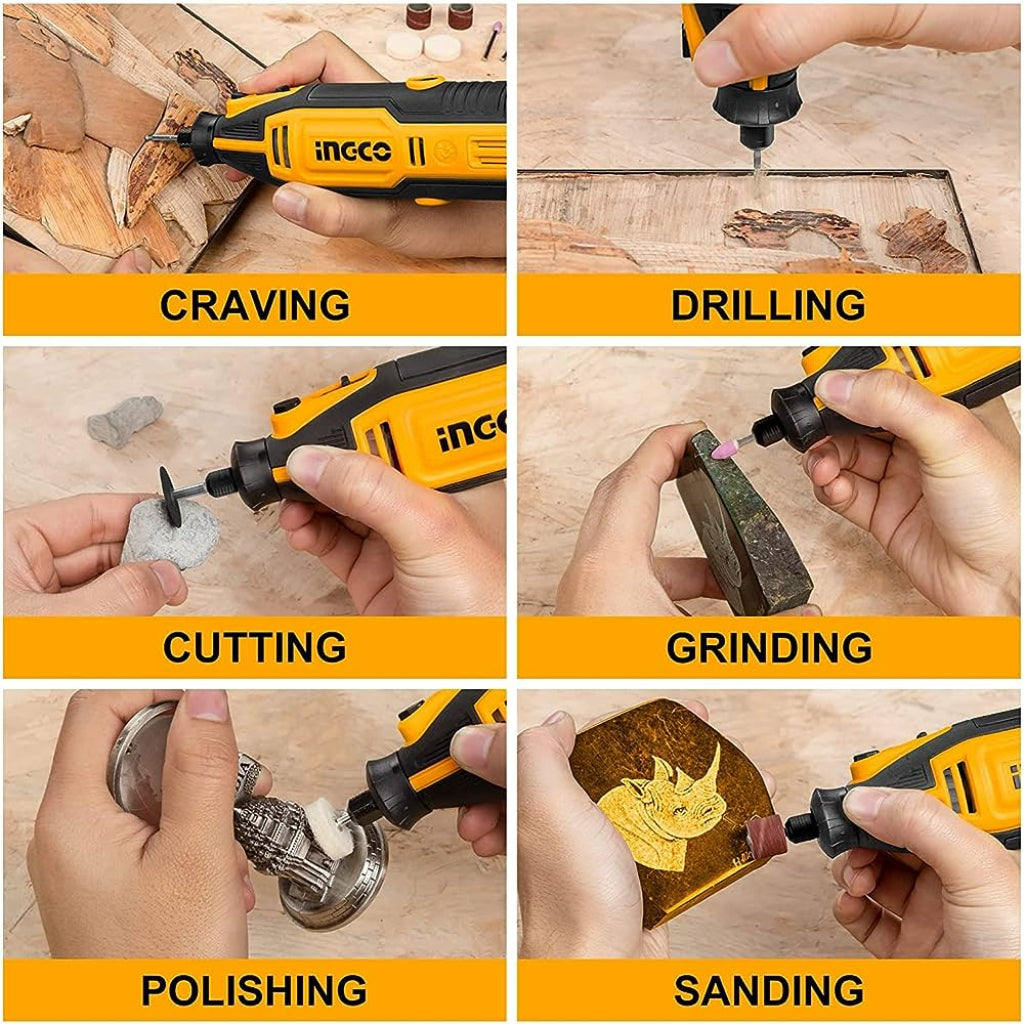 INGCO

CRAVING

DRILLING

INGCO

CUTTING

GRINDING

POLISHING

SANDING