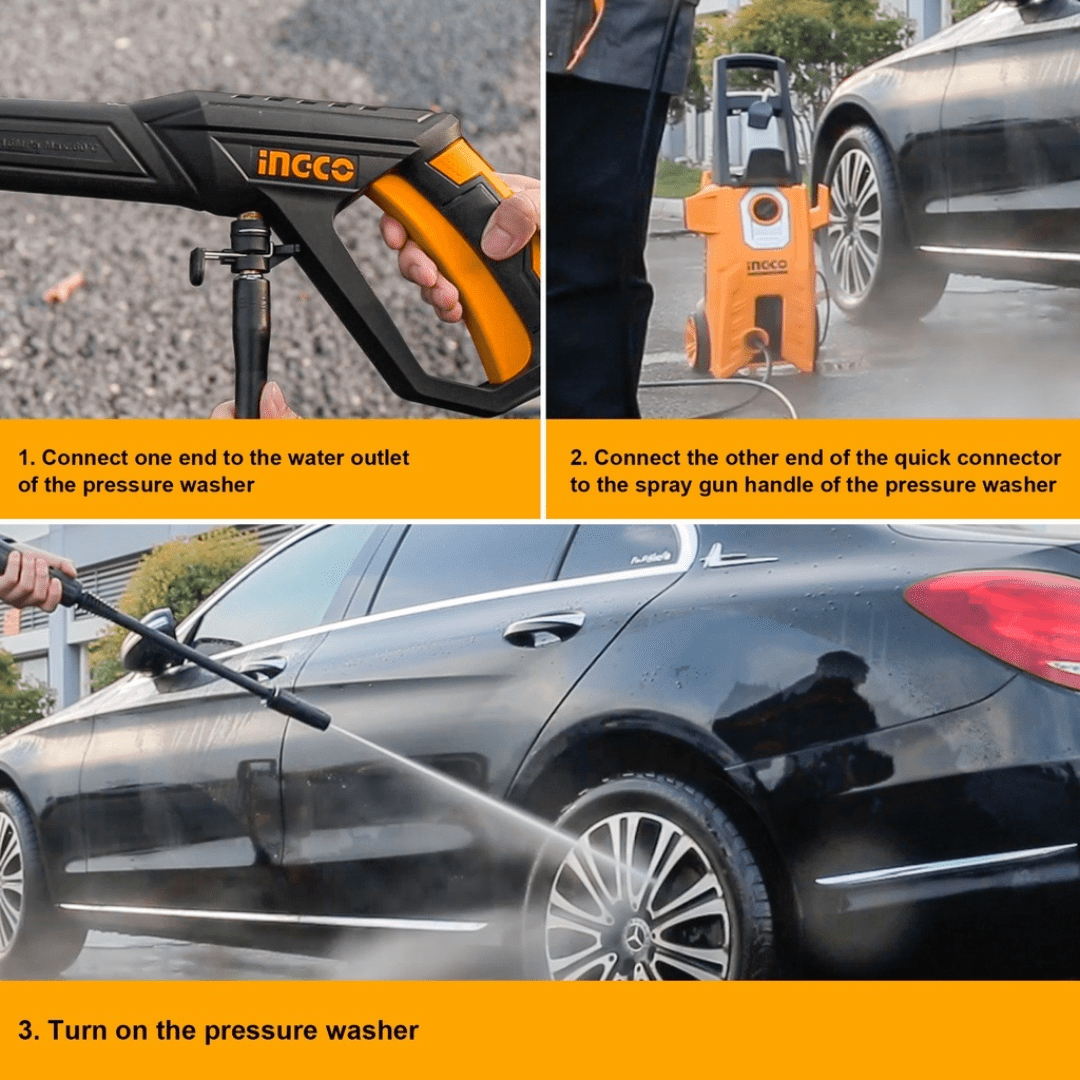 INGCO

INGCO

1. Connect one end to the water outlet of the pressure washer

2. Connect the other end of the quick connector to the spray gun handle of the pressure washer

3. Turn on the pressure washer